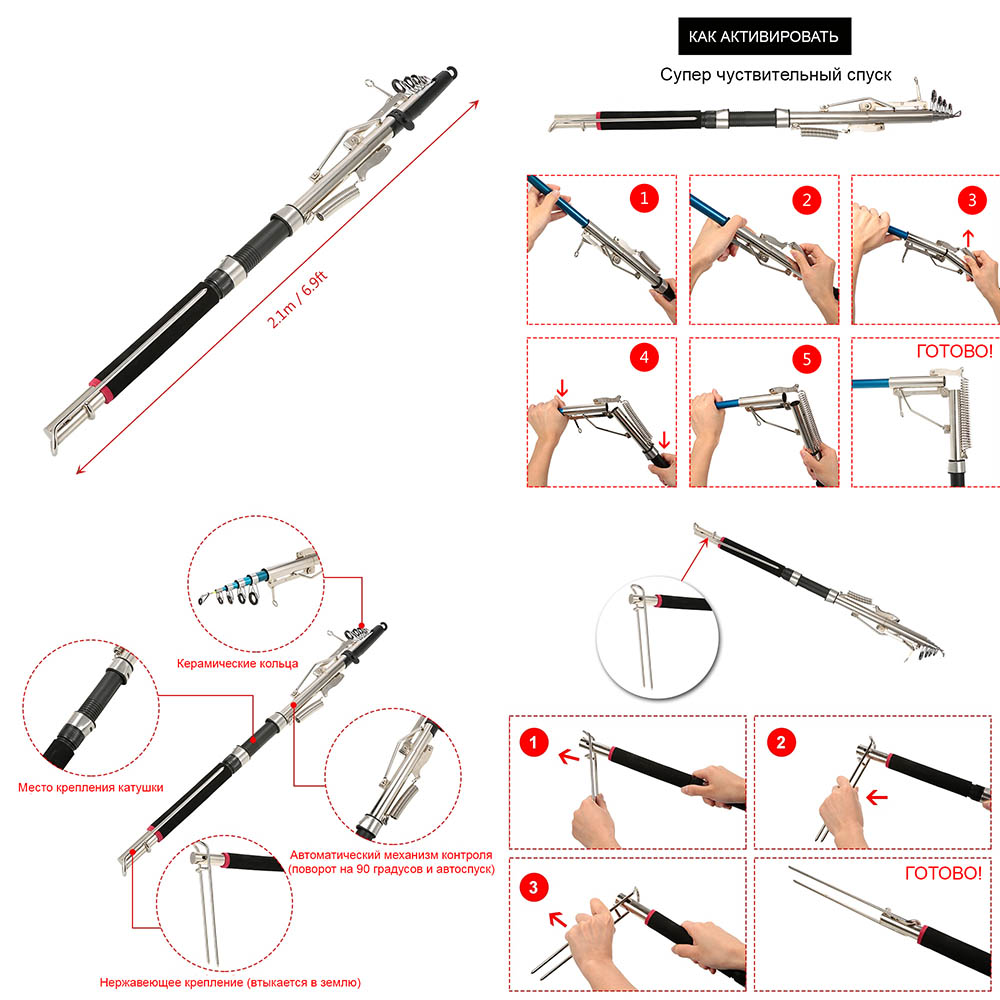 2.1m / 6.9ft

КАК АКТИВИРОВАТЬ

Супер чуствительный спуск

1

2

3

4

5

ГОТОВО!

Керамические кольца

Место крепления катушки

Автоматический механизм контроля (поворот на 90 градусов и автоспуск)

Нержавеющее крепление (втыкается в землю)

1

2

3

ГОТОВО!