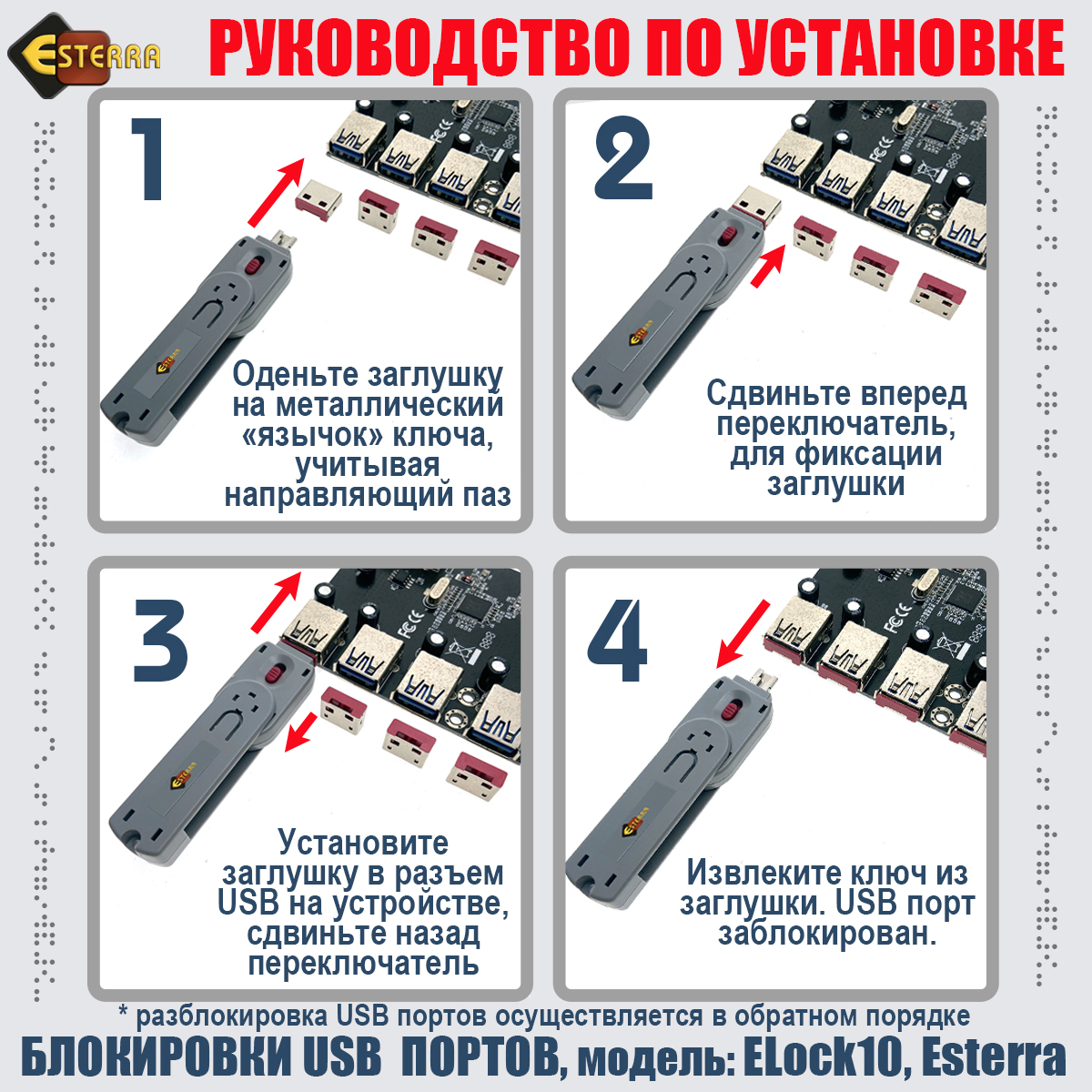 ESTERRA

РУКОВОДСТВО ПО УСТАНОВКЕ

1

Оденьте заглушку на металлический «язычок» ключа, учитывая направляющий паз

2

Сдвиньте вперед переключатель, для фиксации заглушки

3

Установите заглушку в разъем USB на устройстве, сдвиньте назад переключатель

4

Извлеките ключ из заглушки. USB порт заблокирован.

* разблокировка USB портов осуществляется в обратном порядке

БЛОКИРОВКИ USB ПОРТОВ, модель: ELock10, Esterra